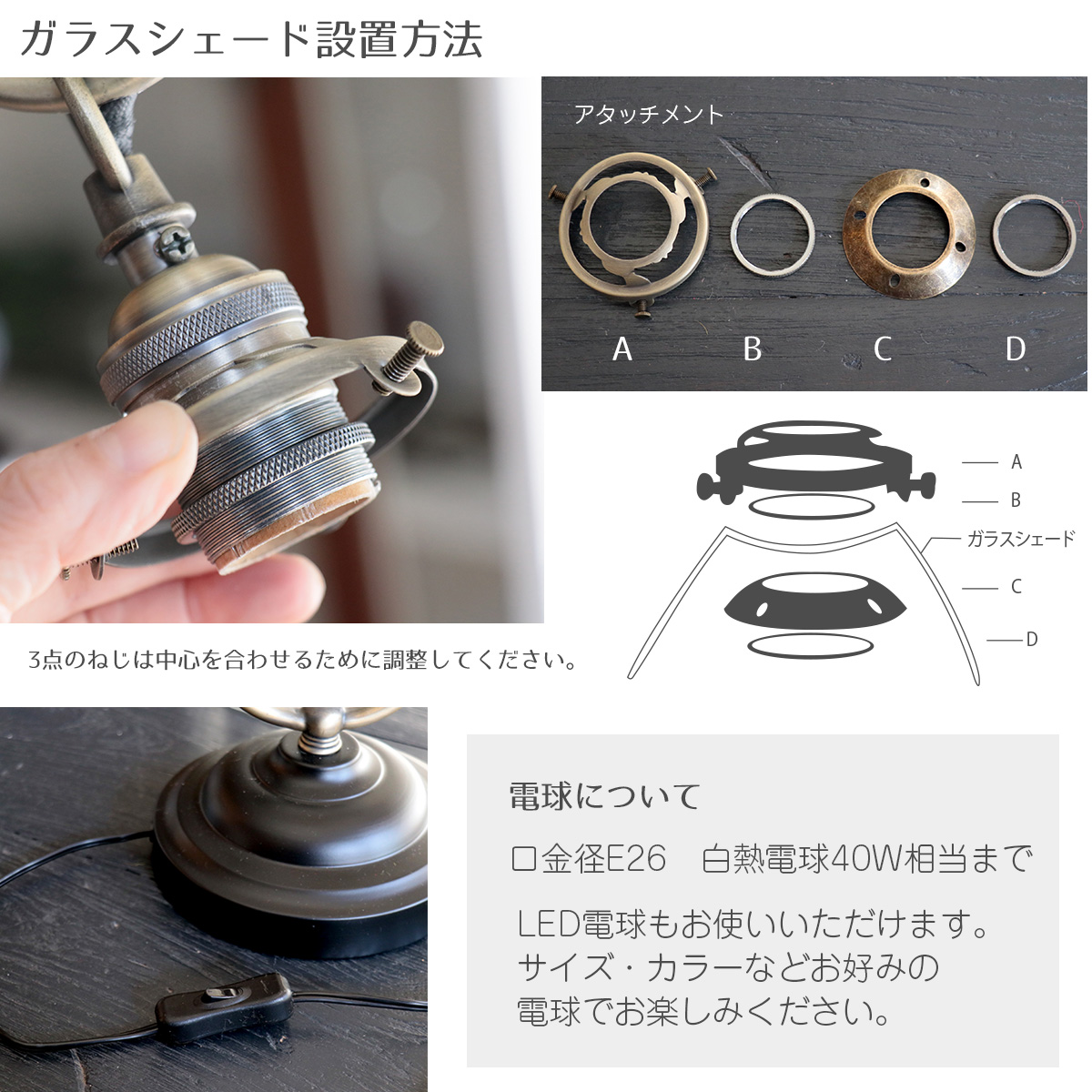 ガラスシェード設置方法

アタッチメント

A B C D

A
B
ガラスシェード
C
D

3点のねじは中心を合わせるために調整してください。

電球について

口金径E26　白熱電球40W相当まで

LED電球もお使いいただけます。
サイズ・カラーなどお好みの
電球でお楽しみください。